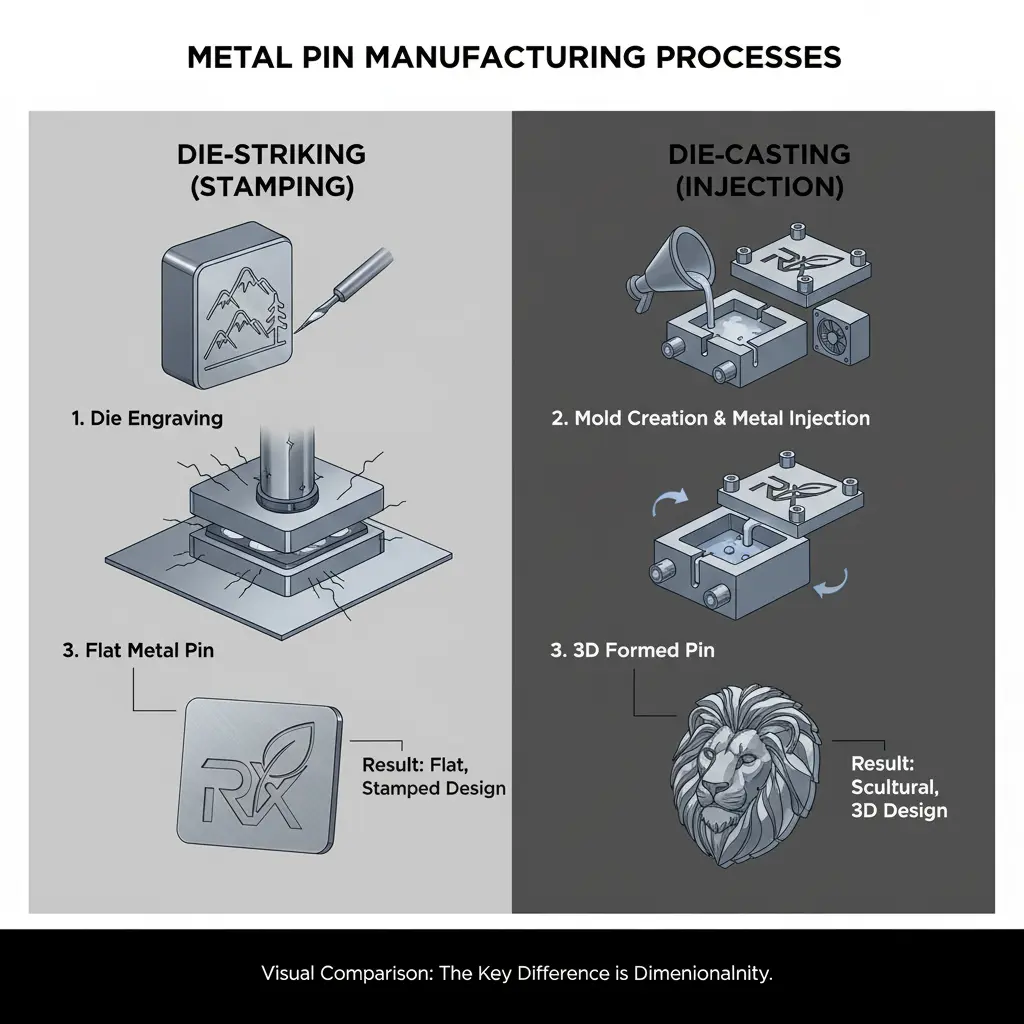 METAL PIN MANUFACTURING PROCESSES

DIE-STRIKING (STAMPING)

1. Die Engraving

3. Flat Metal Pin

RX

Result: Flat, Stamped Design

DIE-CASTING (INJECTION)

RX

2. Mold Creation & Metal Injection

RX

3. 3D Formed Pin

Result: Scultural, 3D Design

Visual Comparison: The Key Difference is Dimenionalnity.